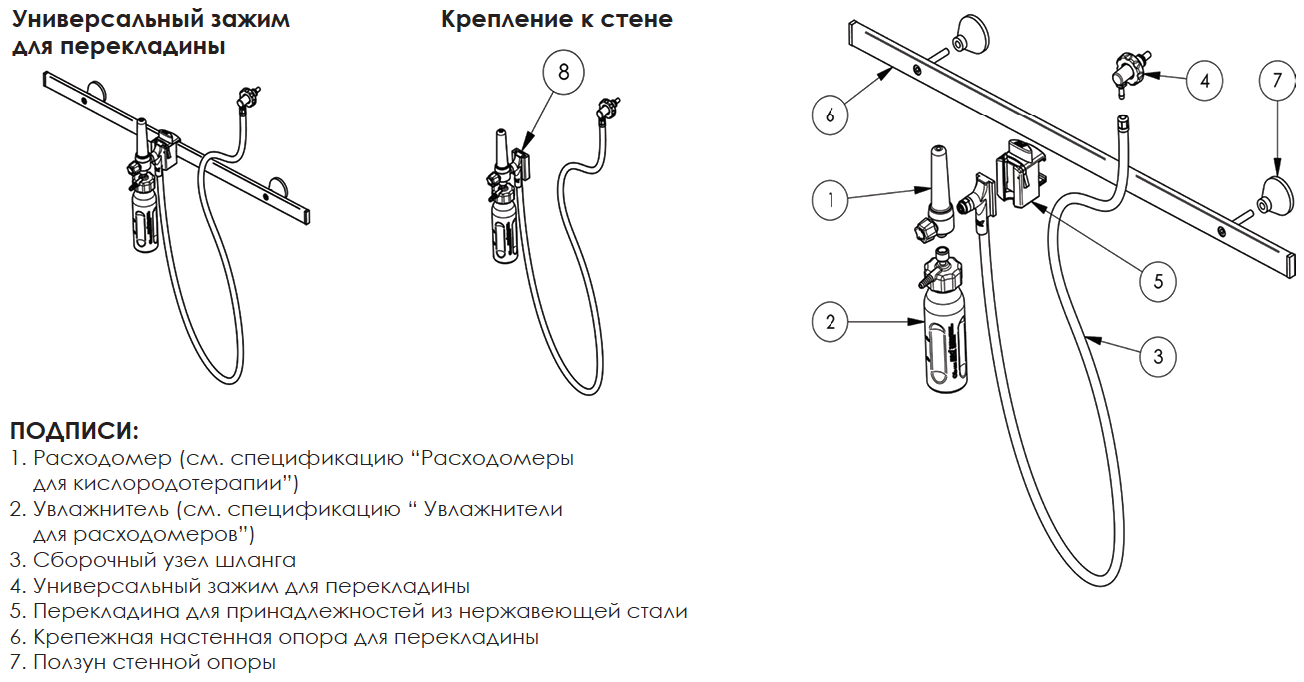 Универсальный зажим для перекладины

Крепление к стене

8

6

4

7

1

5

2

3

ПОДПИСИ:
1. Расходомер (см. спецификацию “Расходомеры для кислородотерапии”)
2. Увлажнитель (см. спецификацию “ Увлажнители для расходомеров”)
3. Сборочный узел шланга
4. Универсальный зажим для перекладины
5. Перекладина для принадлежностей из нержавеющей стали
6. Крепежная настенная опора для перекладины
7. Ползун стенной опоры