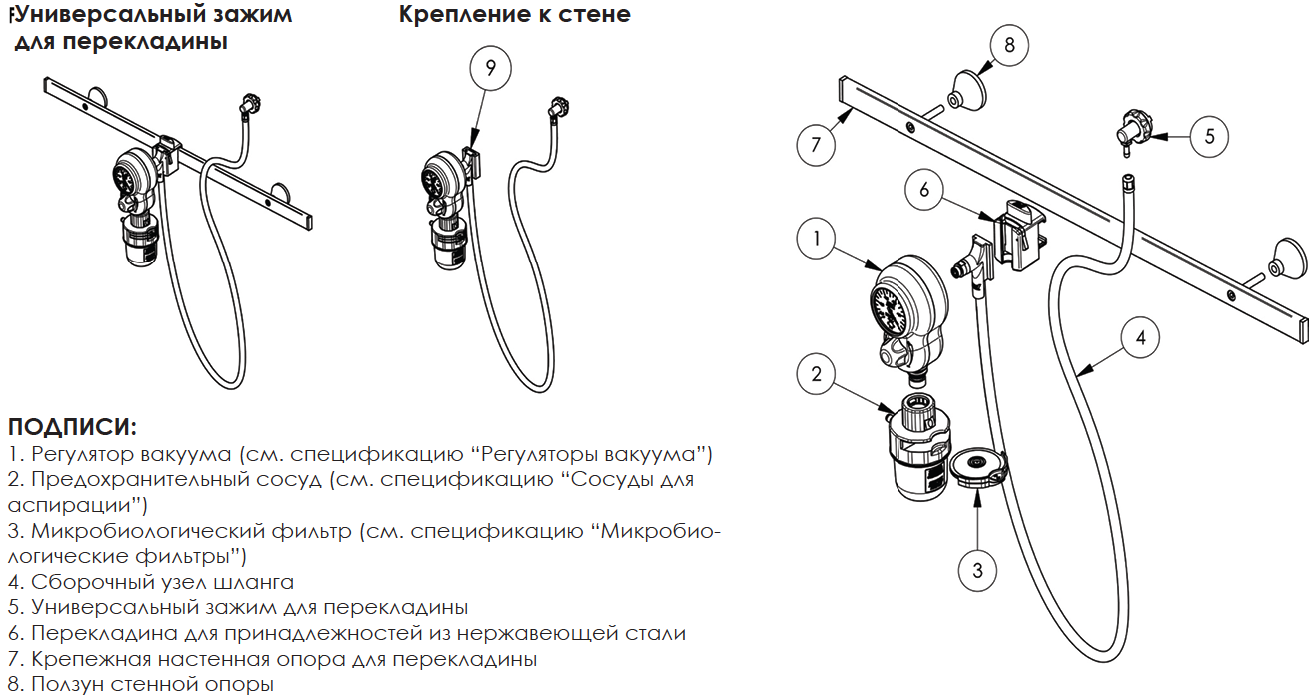 Универсальный зажим для перекладины

Крепление к стене

9

8

7

5

6

1

4

2

3

ПОДПИСИ:
1. Регулятор вакуума (см. спецификацию “Регуляторы вакуума”)
2. Предохранительный сосуд (см. спецификацию “Сосуды для аспирации”)
3. Микробиологический фильтр (см. спецификацию “Микробиологические фильтры”)
4. Сборочный узел шланга
5. Универсальный зажим для перекладины
6. Перекладина для принадлежностей из нержавеющей стали
7. Крепежная настенная опора для перекладины
8. Ползун стенной опоры