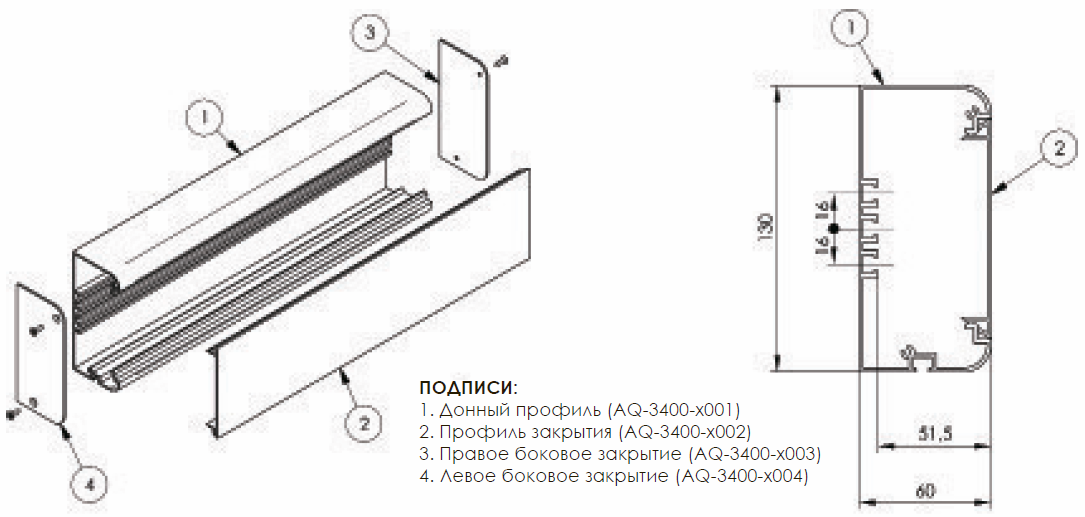 3
1
4
2

ПОДПИСИ:
1. Донный профиль (AQ-3400-x001)
2. Профиль закрытия (AQ-3400-x002)
3. Правое боковое закрытие (AQ-3400-x003)
4. Левое боковое закрытие (AQ-3400-x004)

1
2
130
16
16
51,5
60