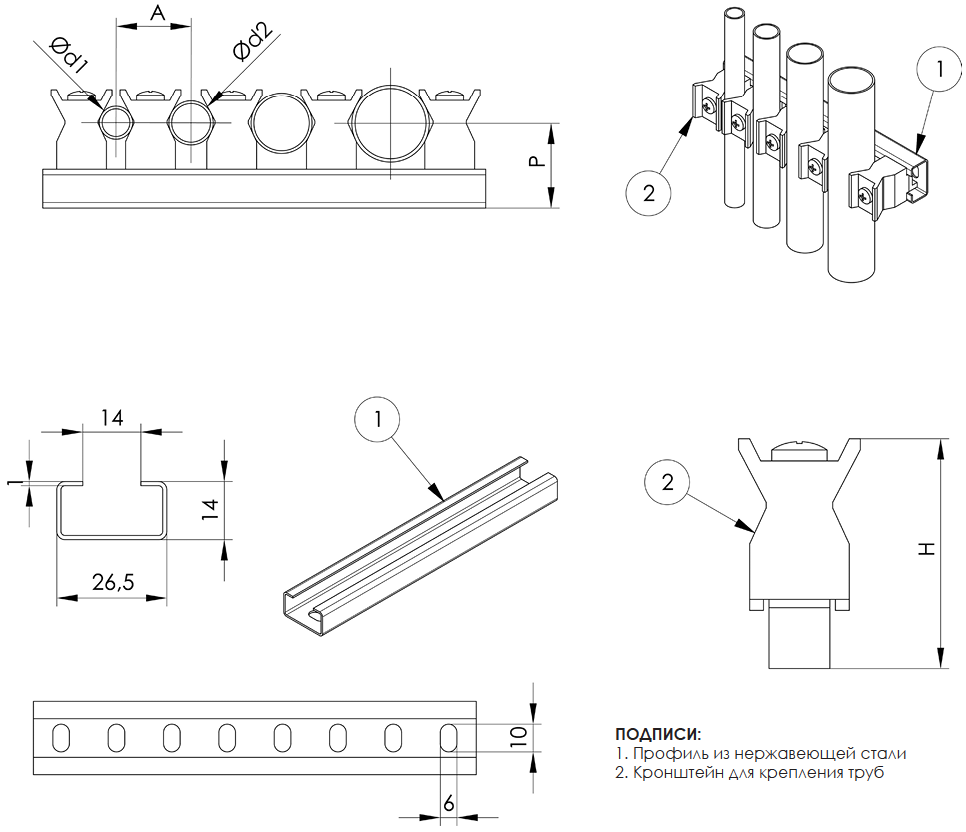 A
Ød1
Ød2
P

1
2

14
1
14
26,5

1

2
H

10
6

ПОДПИСИ:
1. Профиль из нержавеющей стали
2. Кронштейн для крепления труб