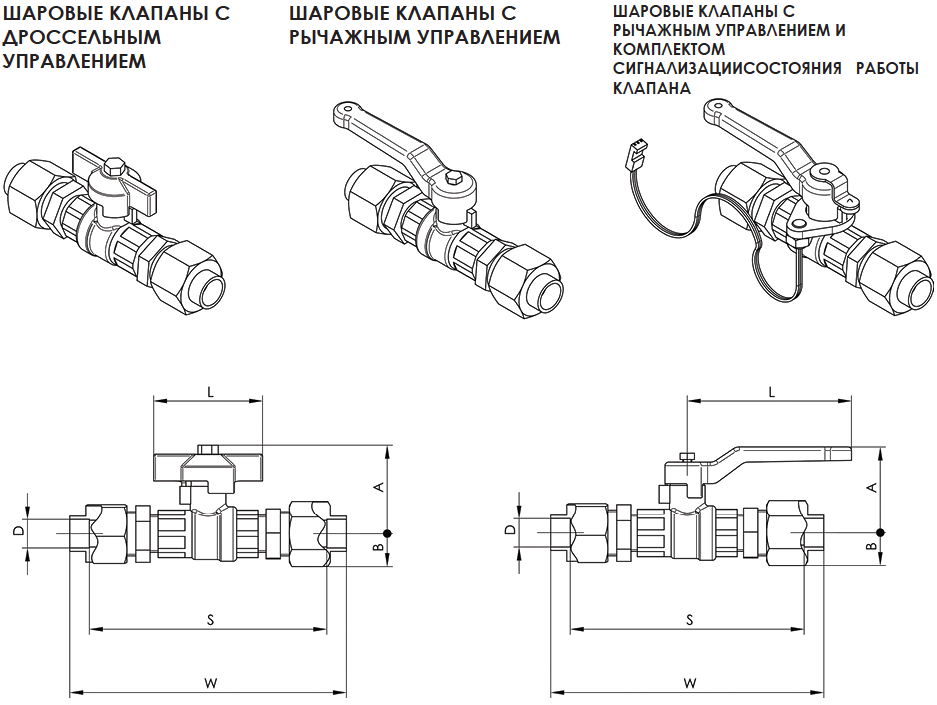 ШАРОВЫЕ КЛАПАНЫ С ДРОССЕЛЬНЫМ УПРАВЛЕНИЕМ

ШАРОВЫЕ КЛАПАНЫ С РЫЧАЖНЫМ УПРАВЛЕНИЕМ

ШАРОВЫЕ КЛАПАНЫ С РЫЧАЖНЫМ УПРАВЛЕНИЕМ И КОМПЛЕКТОМ СИГНАЛИЗАЦИИСОСТОЯНИЯ РАБОТЫ КЛАПАНА

L
A
D
B
S
W

L
A
D
B
S
W